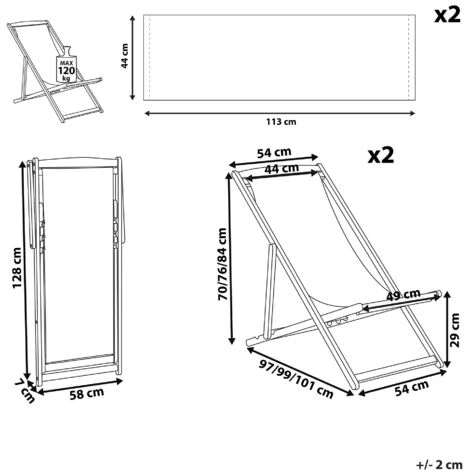 MAX
120
kg

44 cm

113 cm

x2

128 cm

7 cm

58 cm

x2

54 cm

44 cm

70/76/84 cm

49 cm

29 cm

97/99/101 cm

54 cm

+/- 2 cm